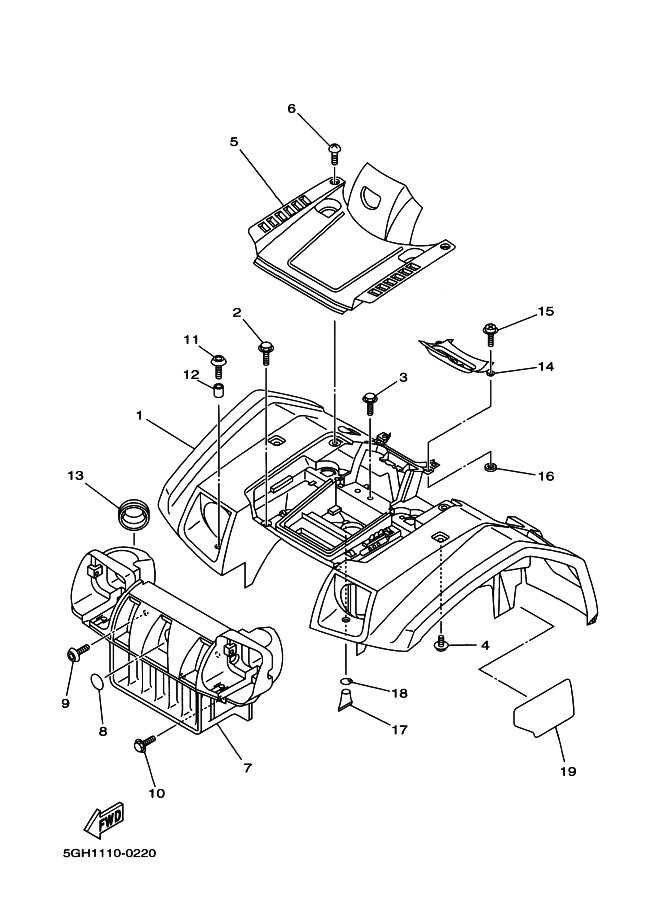 6
5
2
15
11
14
12
3
1
16
13
4
9
18
8
17
7
19
10
FWD
5GH1110-0220