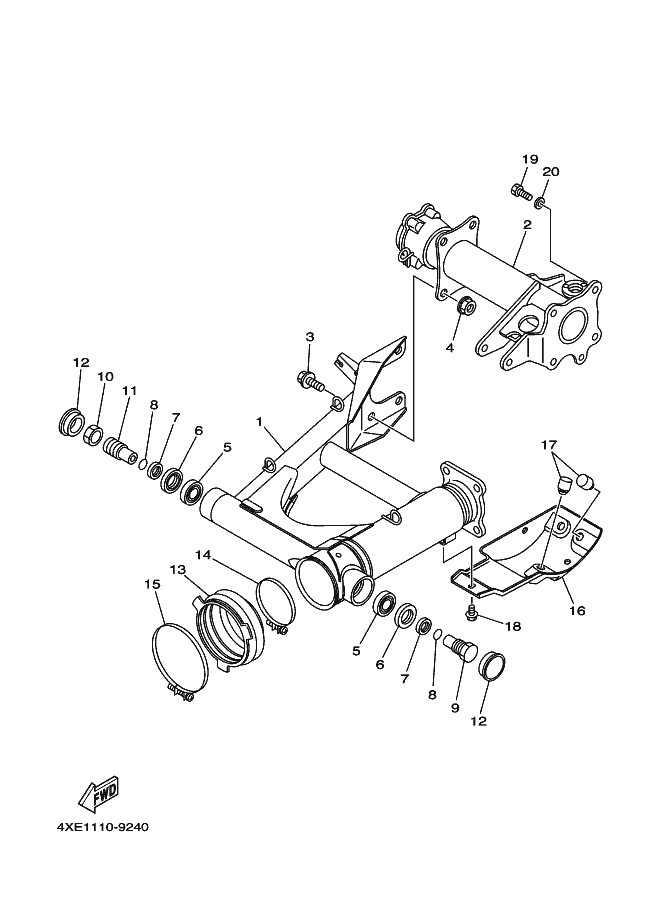 19
20
2
4
3
12
10
11
8
7
6
5
1
17
14
13
15
16
18
5
6
7
8
9
12
FWD
4XE1110-9240