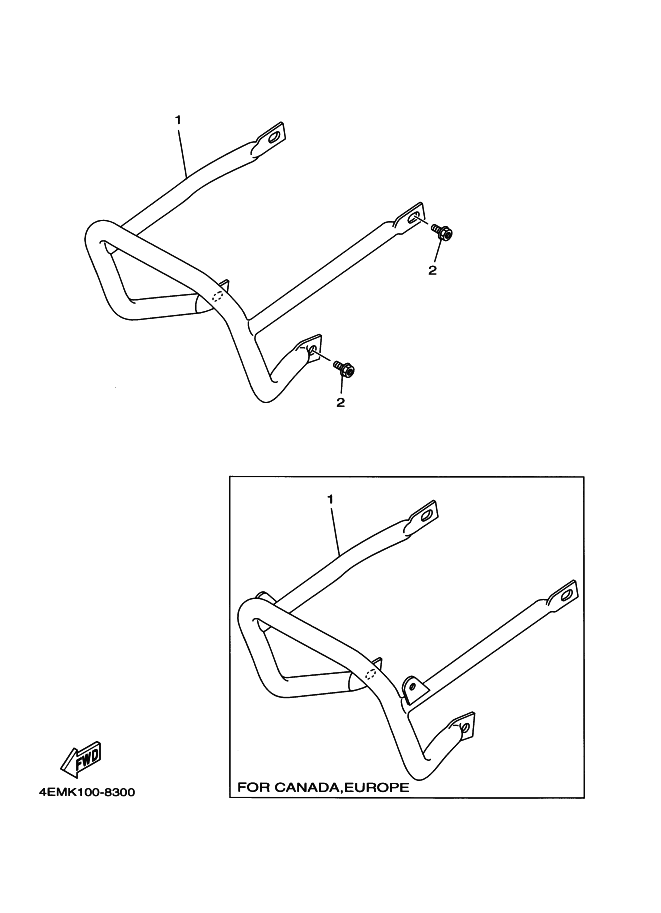 1

2

2

1

FOR CANADA,EUROPE

FWD

4EMK100-8300