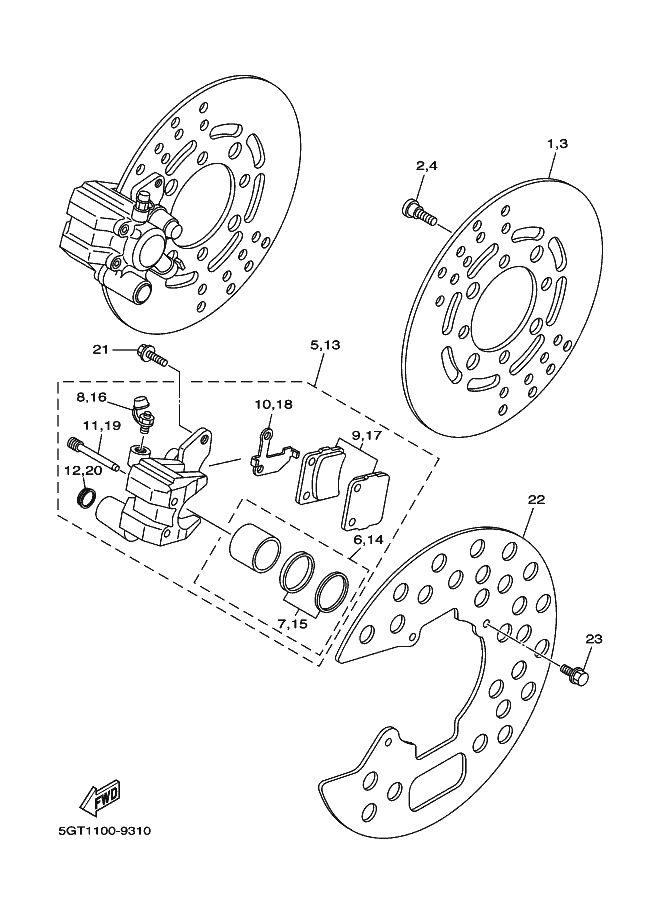 1,3
2,4
21
5,13
8,16
10,18
11,19
9,17
12,20
6,14
7,15
22
23
FWD
5GT1100-9310