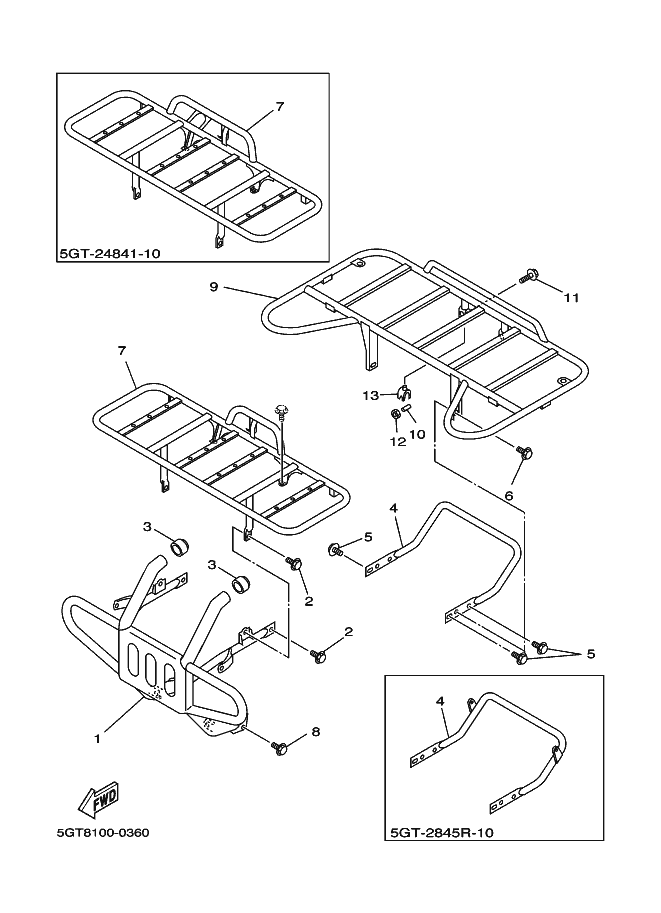 7
5GT-24841-10
9
11
7
13
12
10
6
3
4
5
3
2
2
5
1
8
4
FWD
5GT8100-0360
5GT-2845R-10