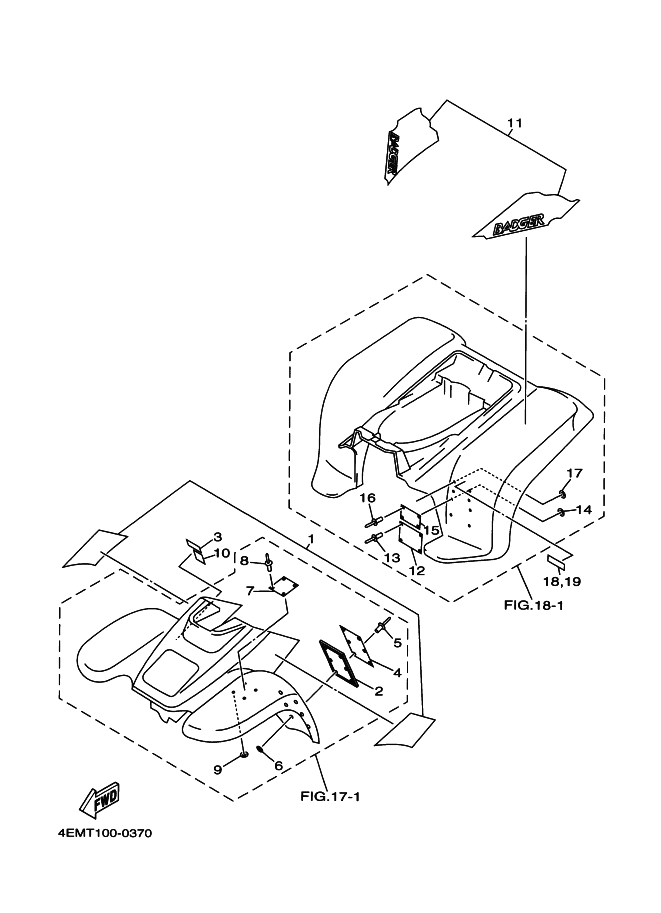 11
BADGER
BADGER
17
16
14
15
13
12
18,19
FIG.18-1
1
3
10
8
7
5
4
2
9
6
FIG.17-1
FWD
4EMT100-0370