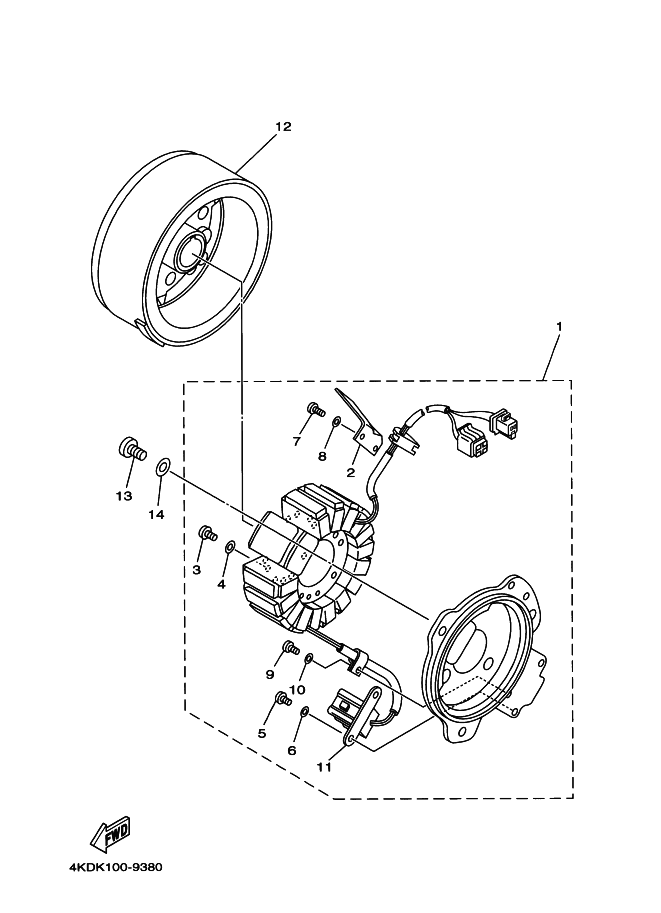 12

1

7

8

2

13

14

3

4

9

10

5

6

11

FWD

4KDK100-9380