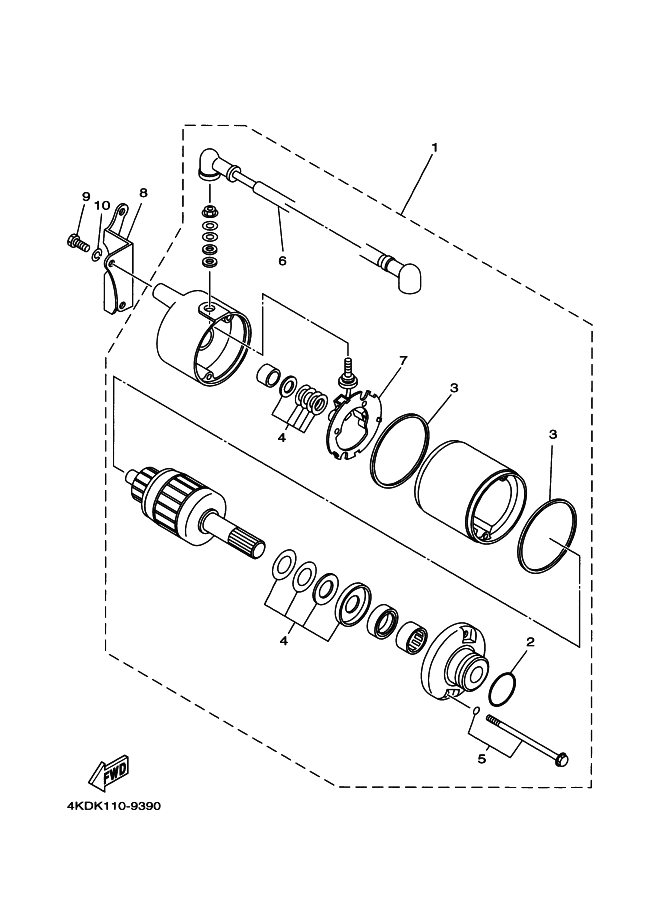 1

9
10
8

6

7

3

3

4

4

2

5

FWD

4KDK110-9390