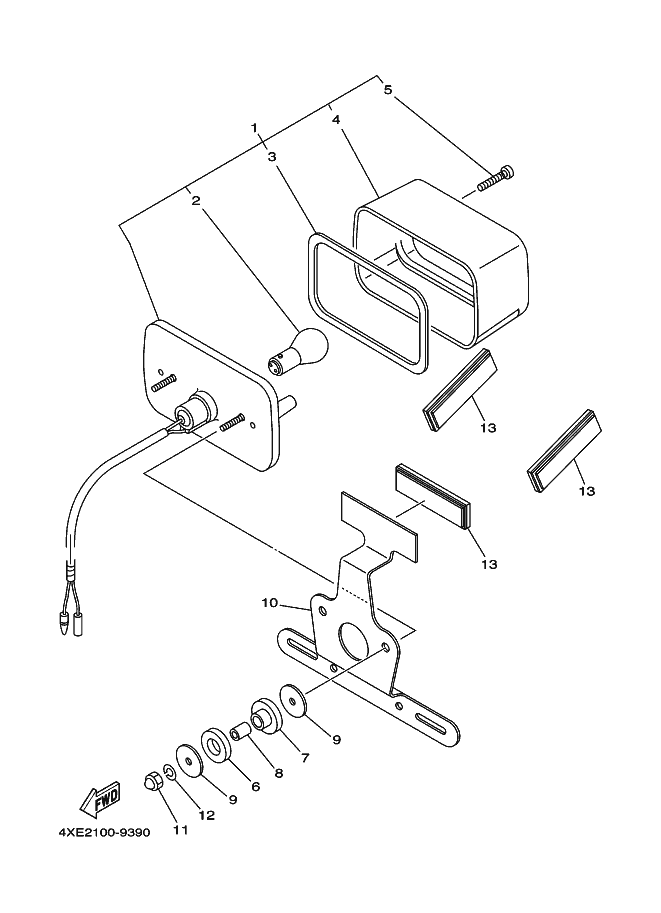 5
1
4
3
2
13
13
13
10
9
7
8
6
9
12
11
FWD
4XE2100-9390