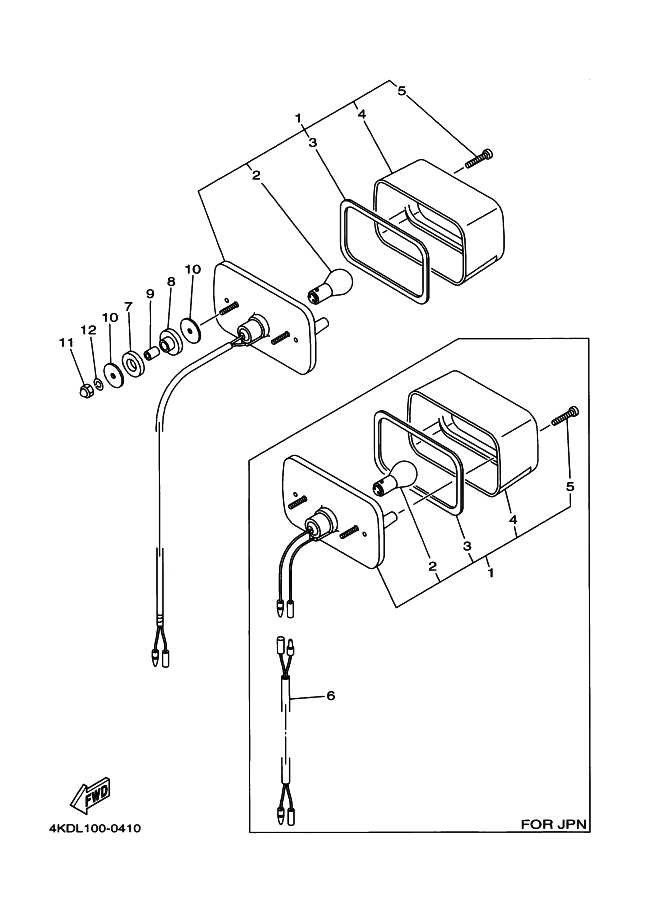 5
1
4
3
2
10
8
9
7
10
12
11
5
4
3
2
1
6
FWD
4KDL100-0410
FOR JPN