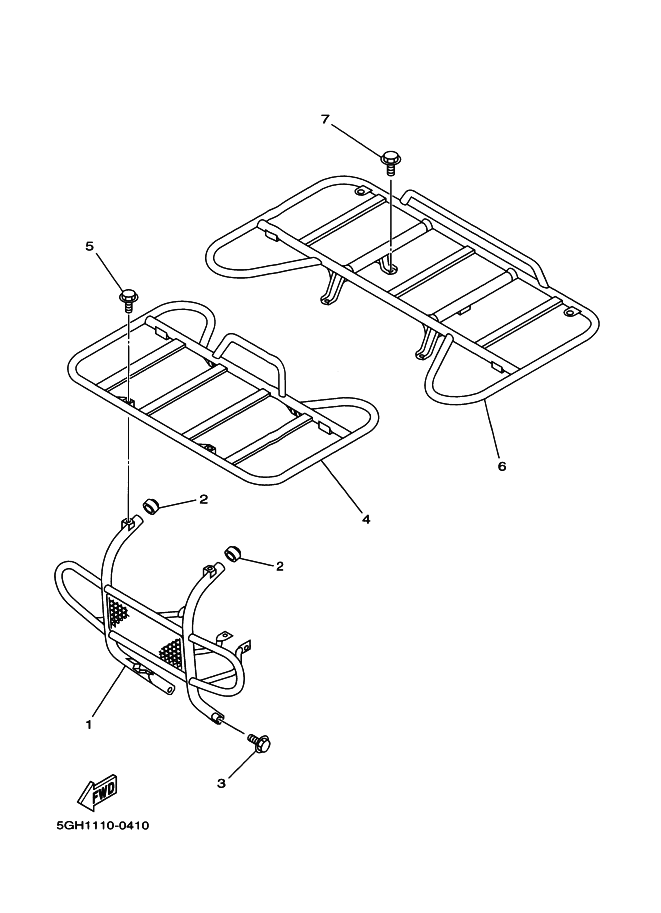 7

5

6

4

2

2

1

3

FWD

5GH1110-0410