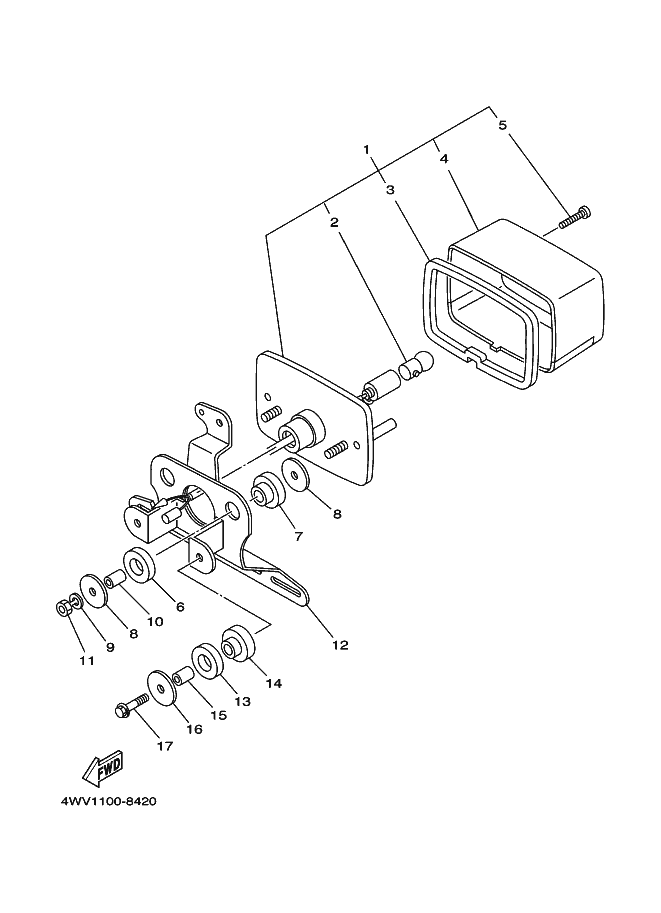 5
1
4
3
2
8
7
6
10
8
9
11
12
14
13
15
16
17
FWD
4WV1100-8420