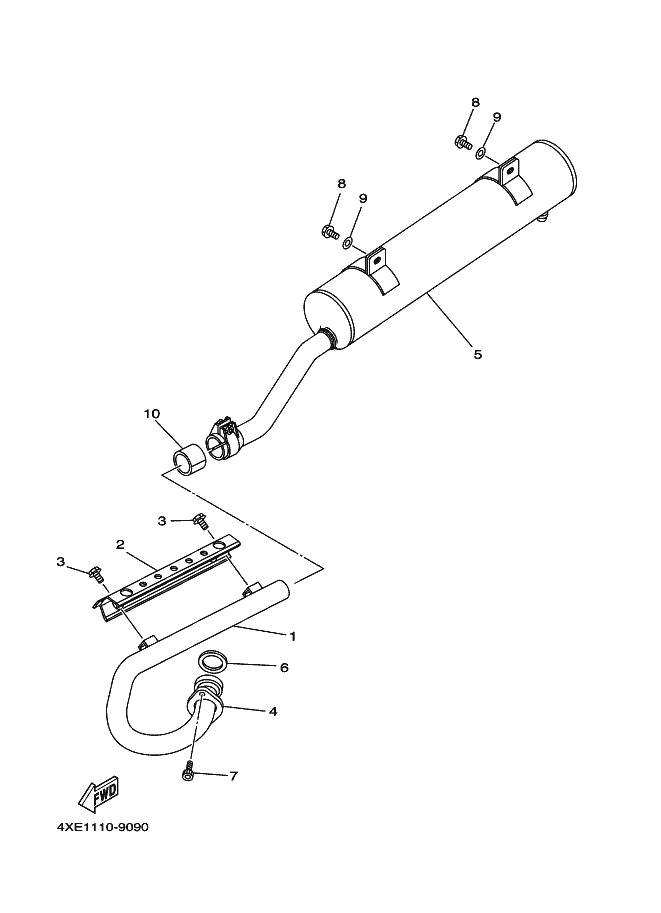 8
9
8
9
5
10
3
2
3
1
6
4
7
FWD
4XE1110-9090