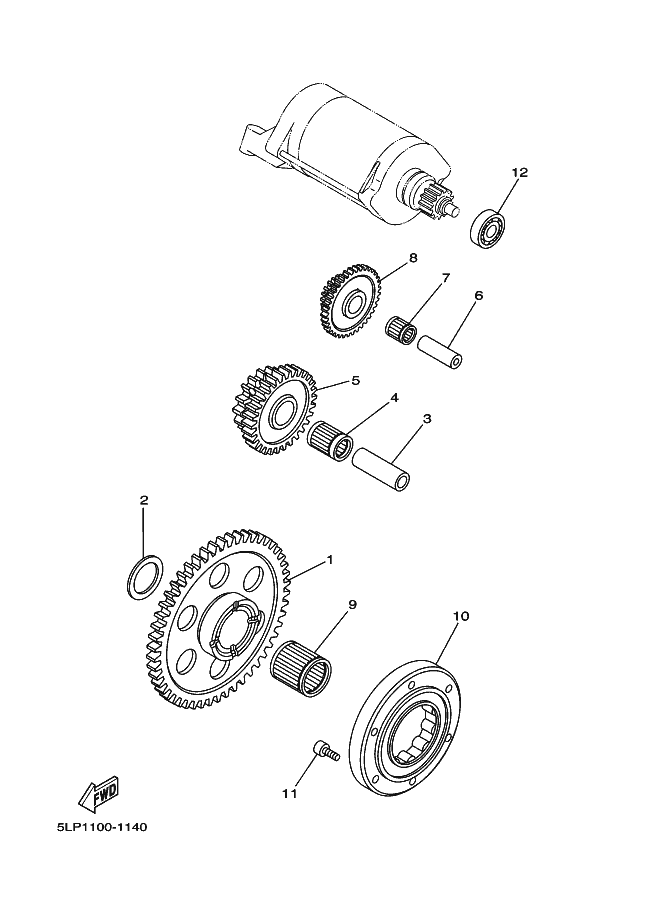 12
8
7
6
5
4
3
2
1
9
10
11
FWD
5LP1100-1140