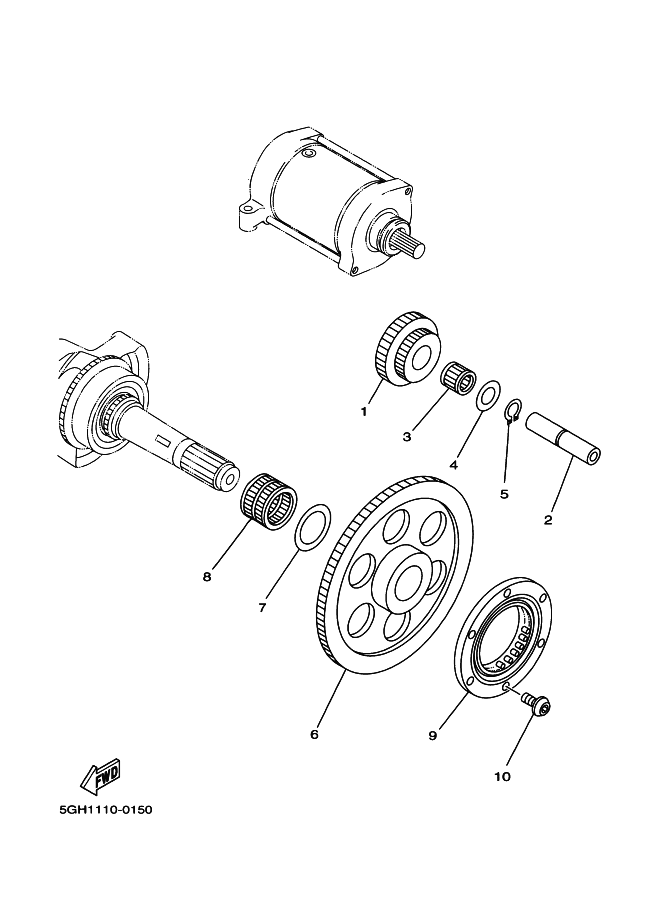 1
3
4
5
2
8
7
6
9
10
FWD
5GH1110-0150