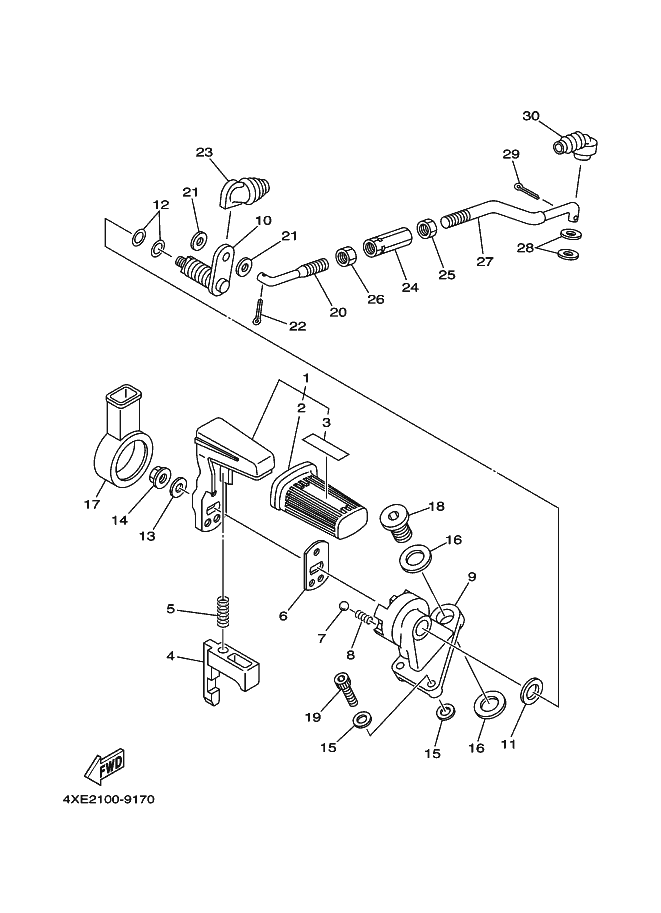 30
29
23
21
12
10
21
28
27
25
24
26
20
22
1
2
3
17
14
13
18
16
9
6
5
7
8
4
19
15
15
16
11
FWD
4XE2100-9170