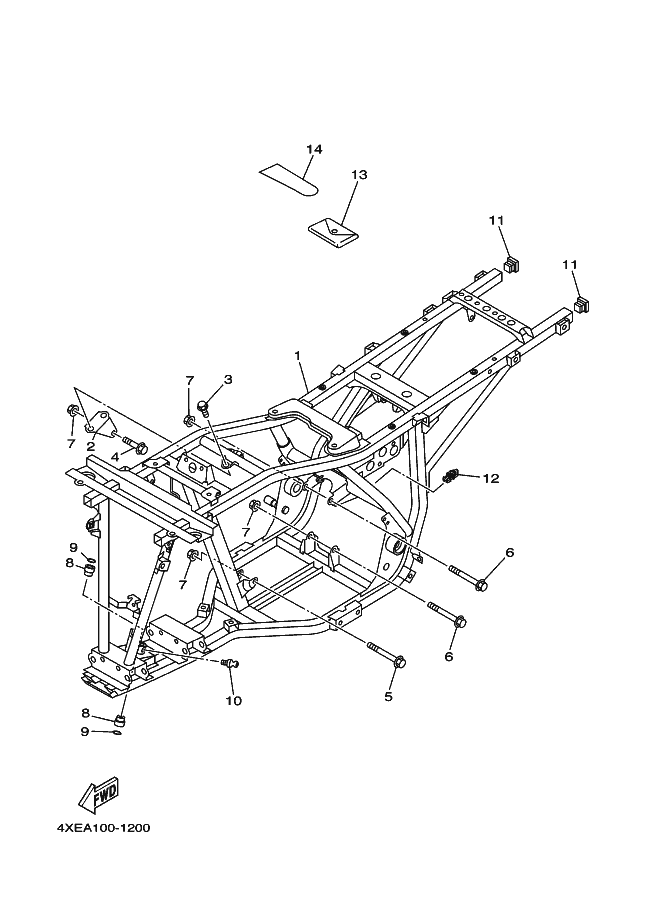 14
13
11
11
1
7
3
7
2
4
12
7
9
8
7
6
6
5
10
8
9
FWD
4XEA100-1200