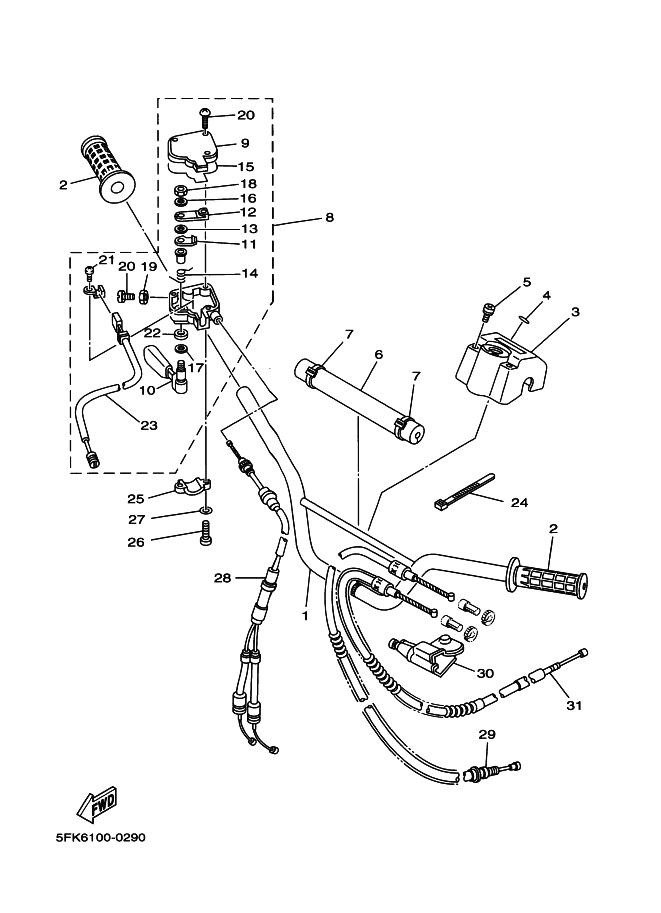 20
9
15
2
18
16
12
8
13
11
21
20
19
14
5
4
3
22
17
7
6
7
10
23
24
25
27
26
2
28
1
30
31
29
FWD
5FK6100-0290