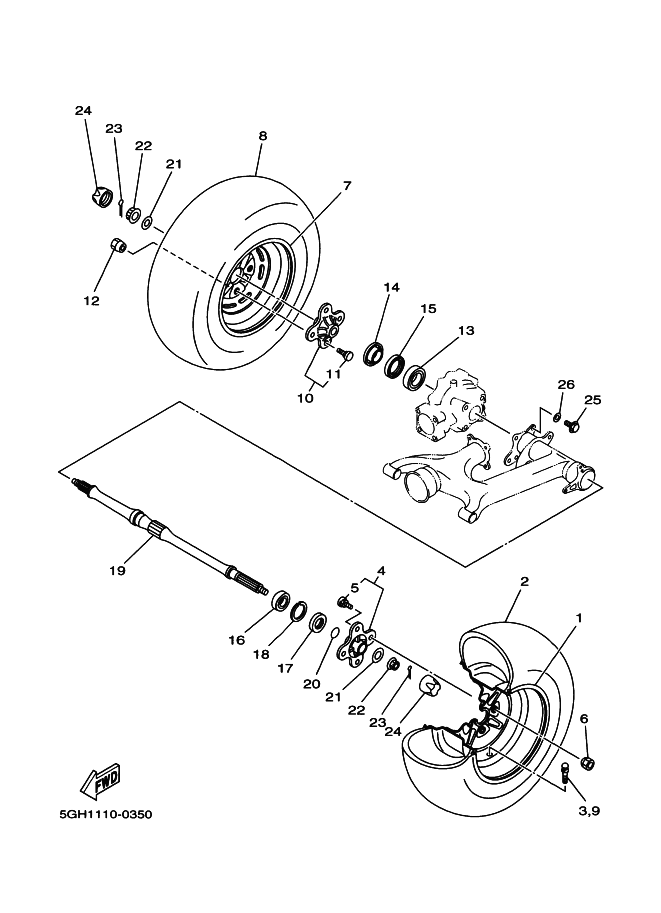 24
23
22
21
8
7
12
14
15
13
11
10
26
25
19
4
5
2
1
16
18
17
20
21
22
23
24
6
3,9
FWD
5GH1110-0350