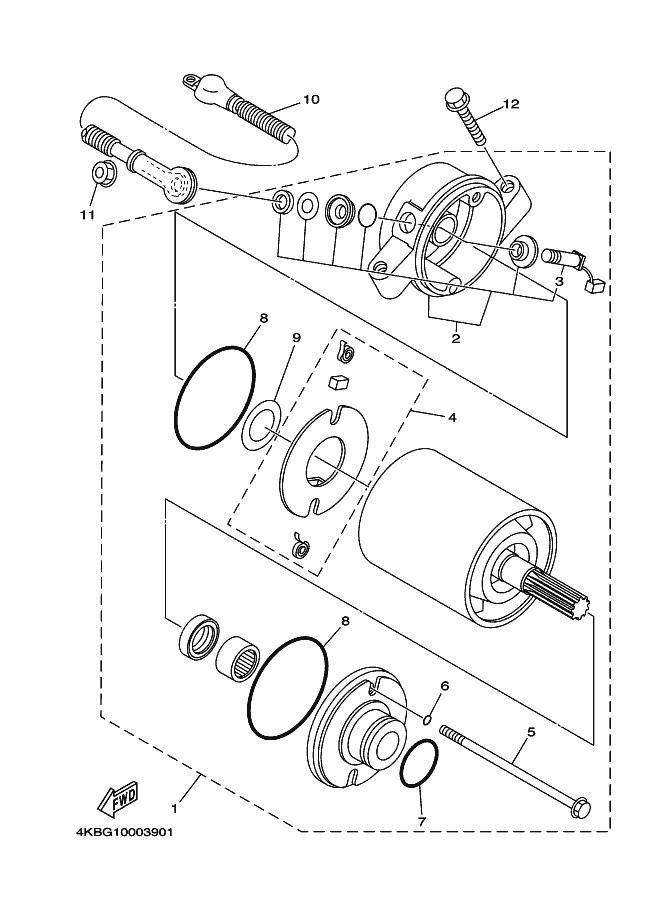 10
12
11
3
2
8
9
4
8
6
5
7
1
FWD
4KBG10003901