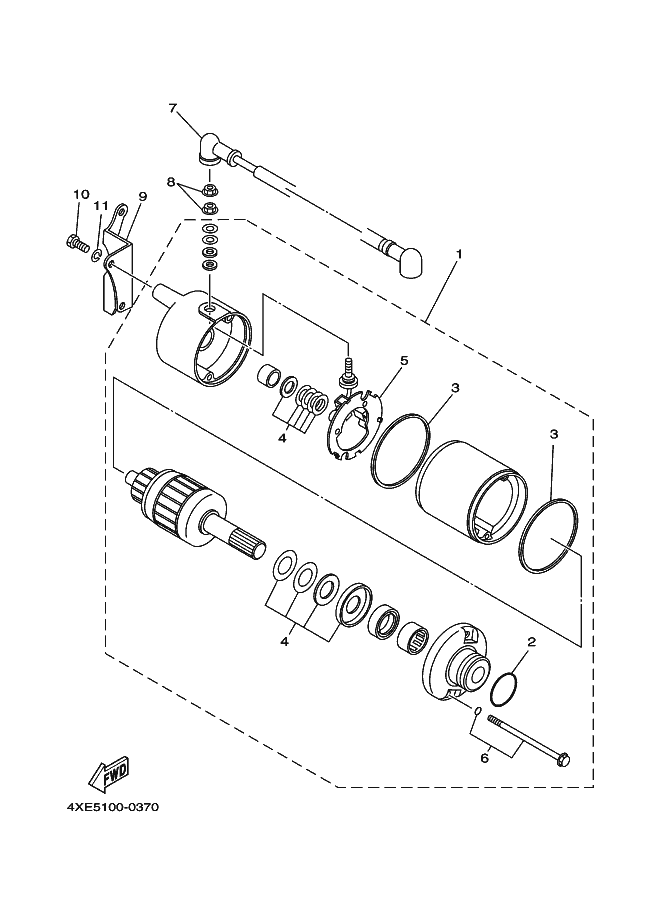 7
8
10
11
9
1
5
3
3
4
4
2
6
FWD
4XE5100-0370