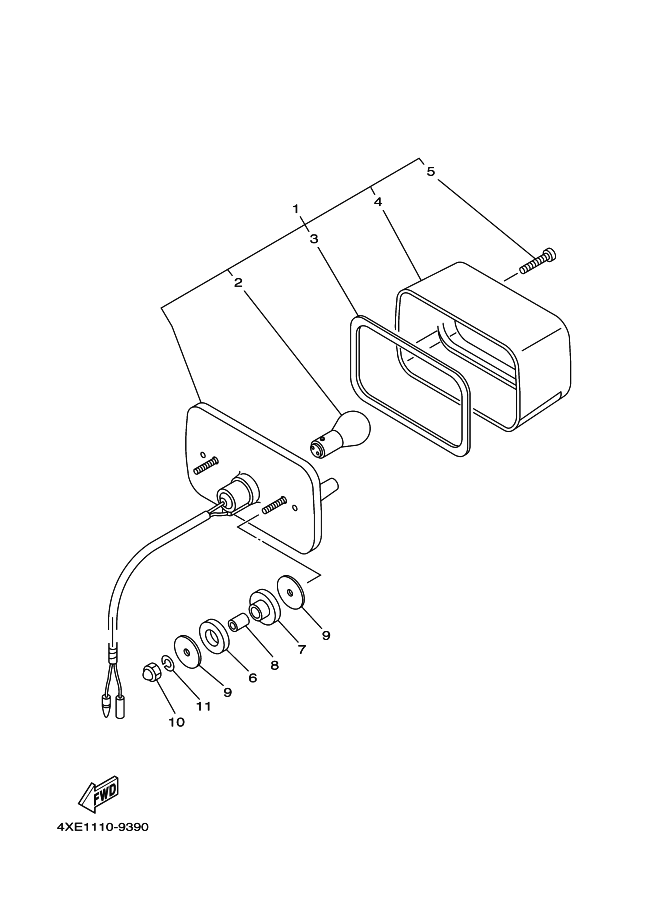 5
1
4
3
2
9
7
8
6
9
11
10
FWD
4XE1110-9390