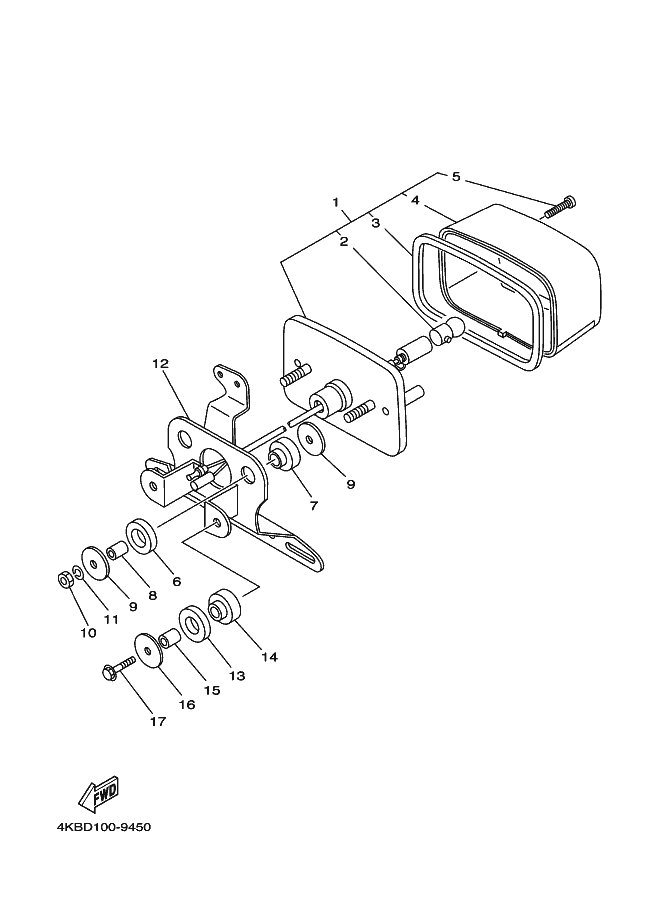 5
4
1
3
2
12
9
7
6
8
9
11
10
14
13
15
16
17
FWD
4KBD100-9450