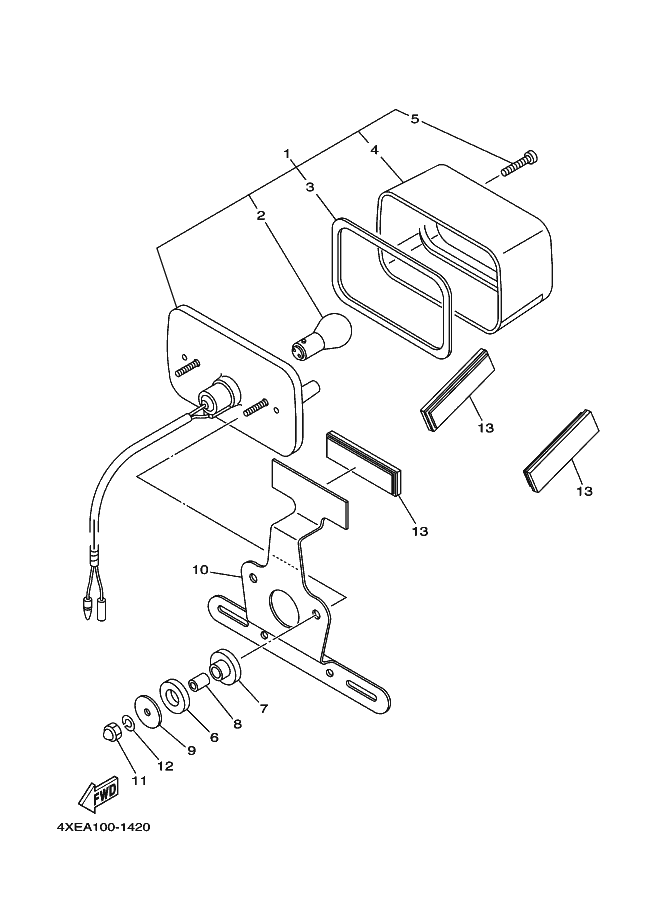 5
1
4
3
2
13
13
13
10
7
8
6
9
12
11
FWD
4XEA100-1420