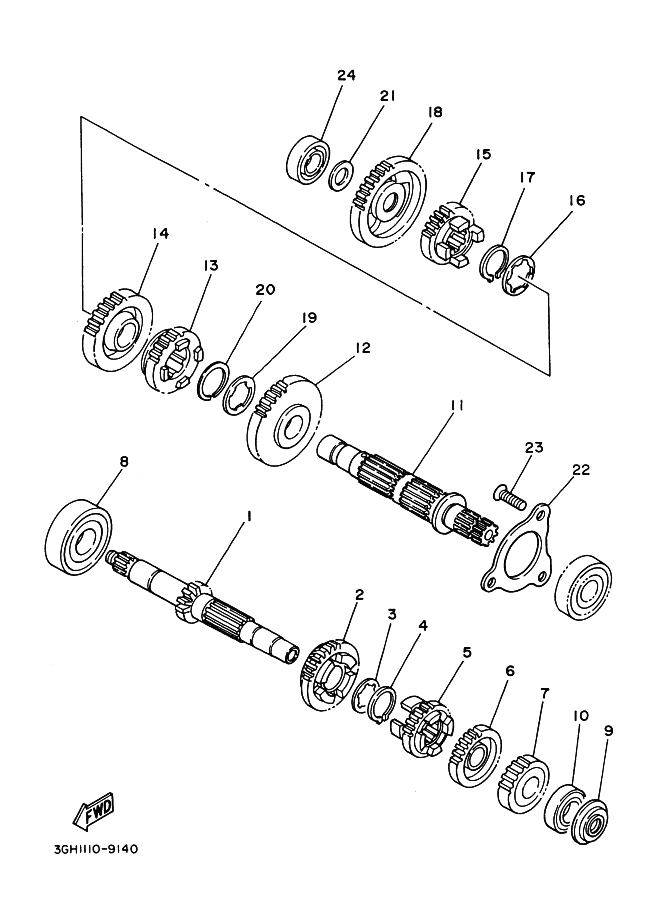 24
21
18
15
17
16
14
13
20
19
12
11
23
22
8
1
2
3
4
5
6
7
10
9
FWD
3GH1110-9140