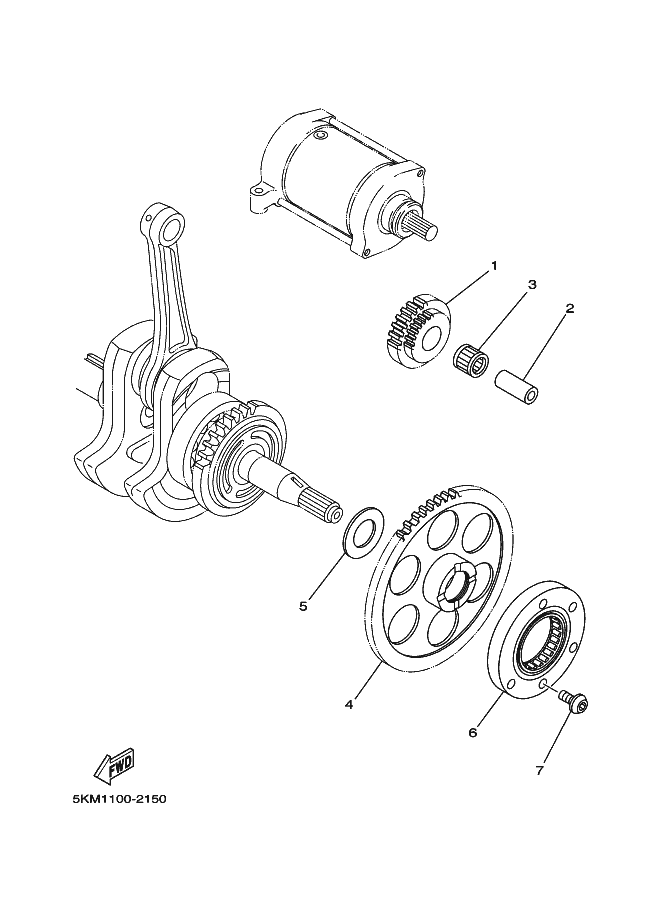 1
3
2
5
4
6
7
FWD
5KM1100-2150