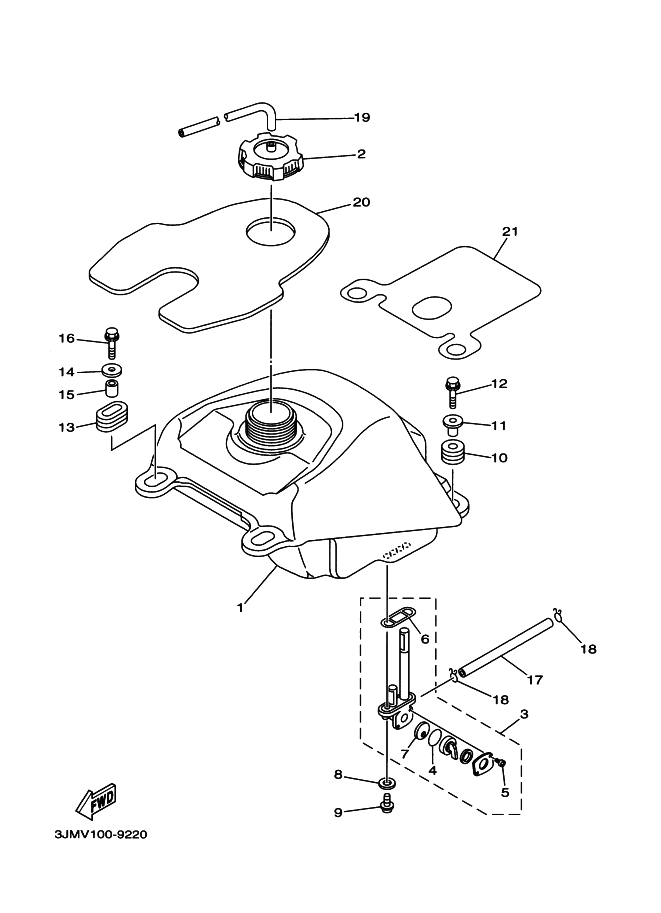 19
2
20
21
16
14
15
13
12
11
10
1
6
18
17
18
3
7
4
5
8
9
FWD
3JMV100-9220