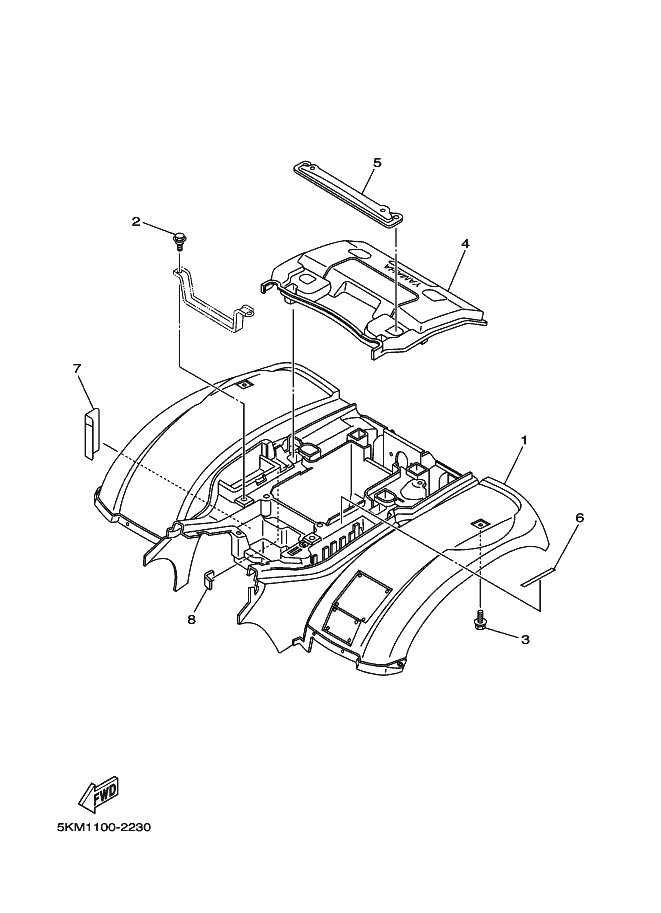 5
2
4
YAMAHA
7
1
6
8
3
FWD
5KM1100-2230