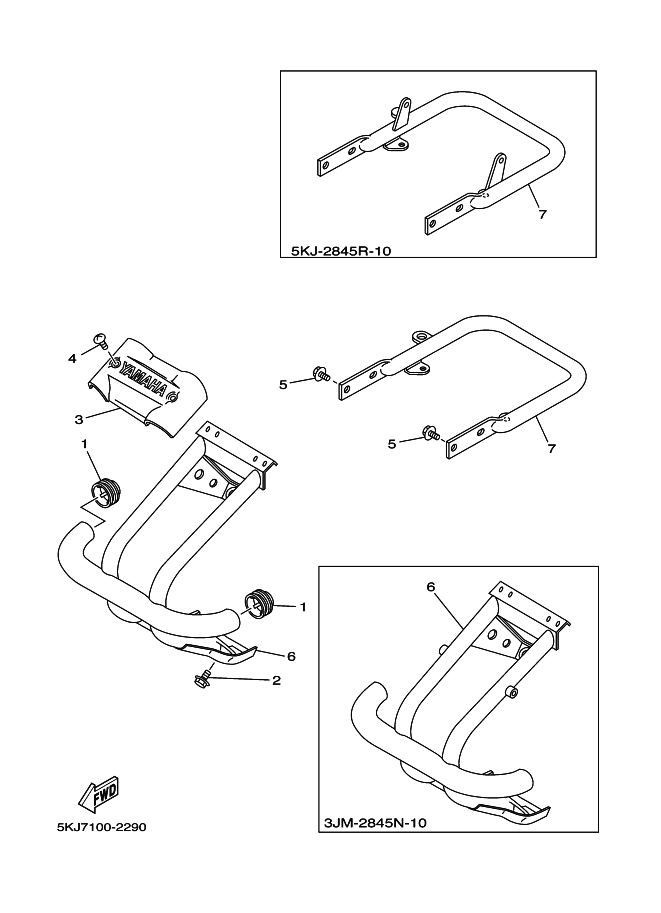 7
5KJ-2845R-10

4
YAMAHA
3
1
5
5
7
1
6
2
6
FWD
5KJ7100-2290
3JM-2845N-10