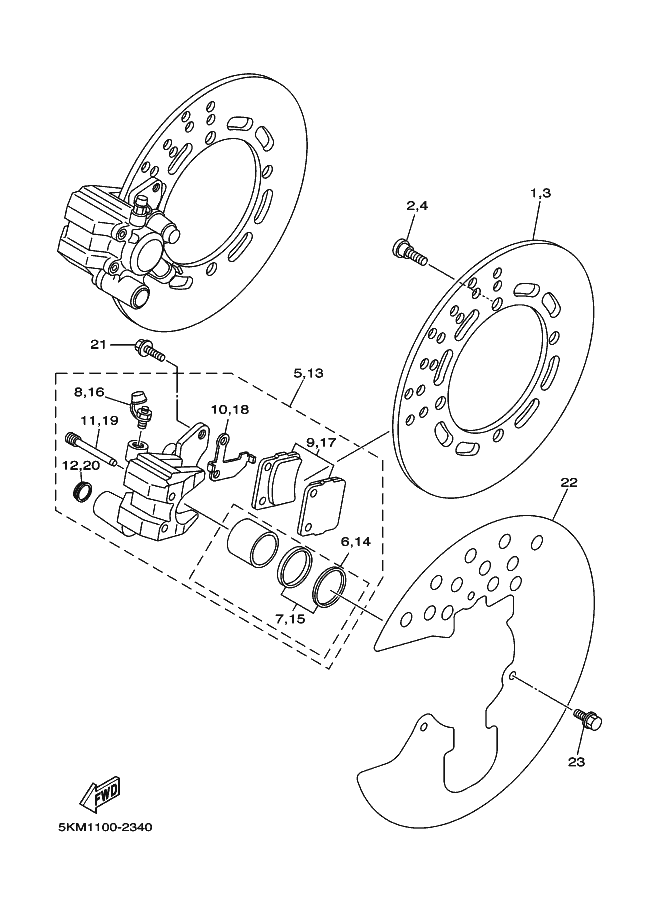 2,4
1,3
21
5,13
8,16
10,18
11,19
9,17
12,20
22
6,14
7,15
23
FWD
5KM1100-2340