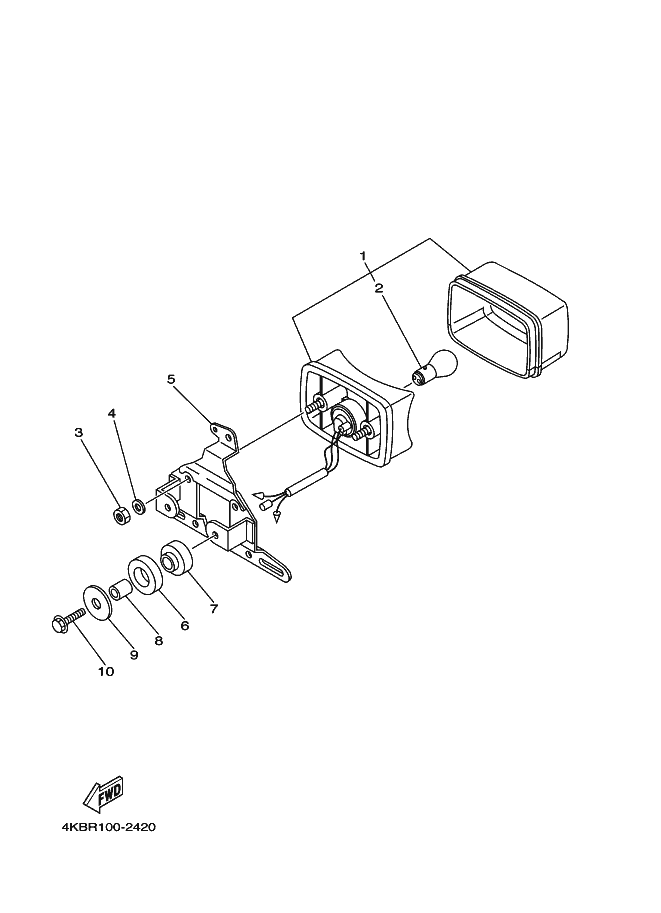 1
2
5
4
3
7
6
8
9
10
FWD
4KBR100-2420