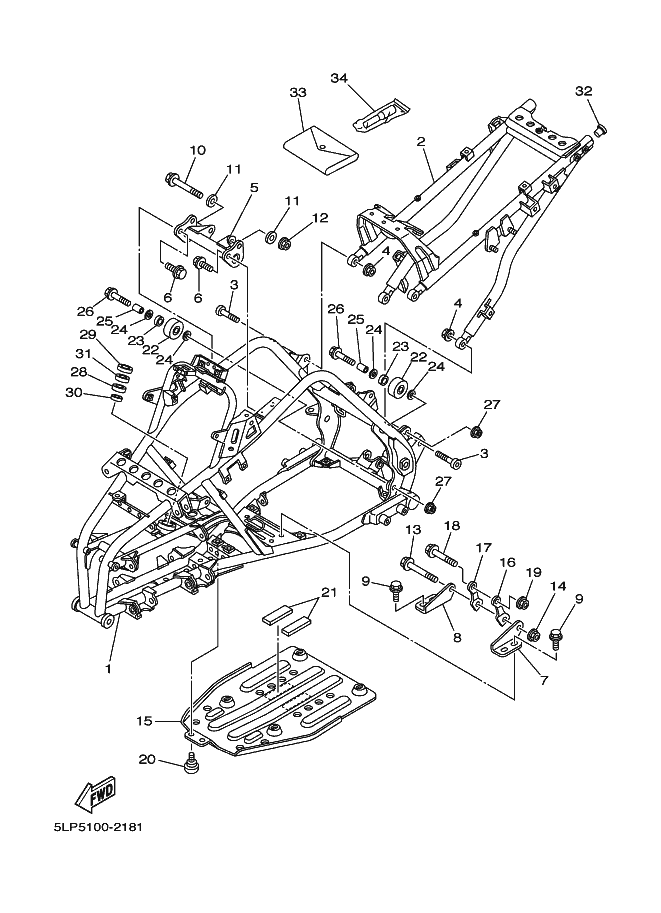 34
33
32
2
10
11
5
11
12
4
6
6
3
26
25
24
23
22
24
29
31
28
30
26
25
24
23
22
24
4
27
3
27
18
13
17
16
19
14
9
9
8
7
21
1
15
20
FWD
5LP5100-2181