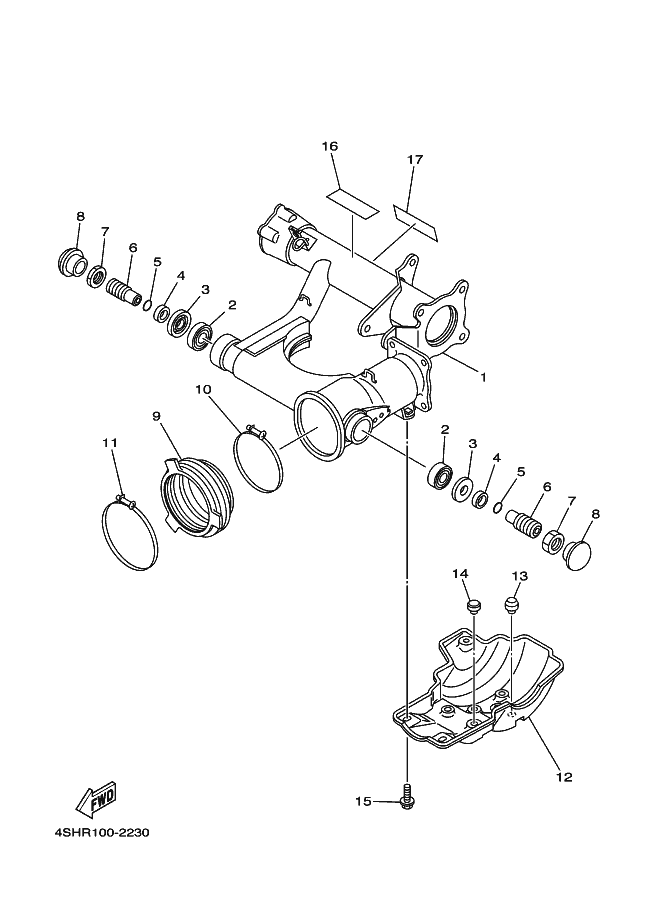 16
17
8
7
6
5
4
3
2
1
10
9
11
2
3
4
5
6
7
8
14
13
12
15
FWD
4SHR100-2230