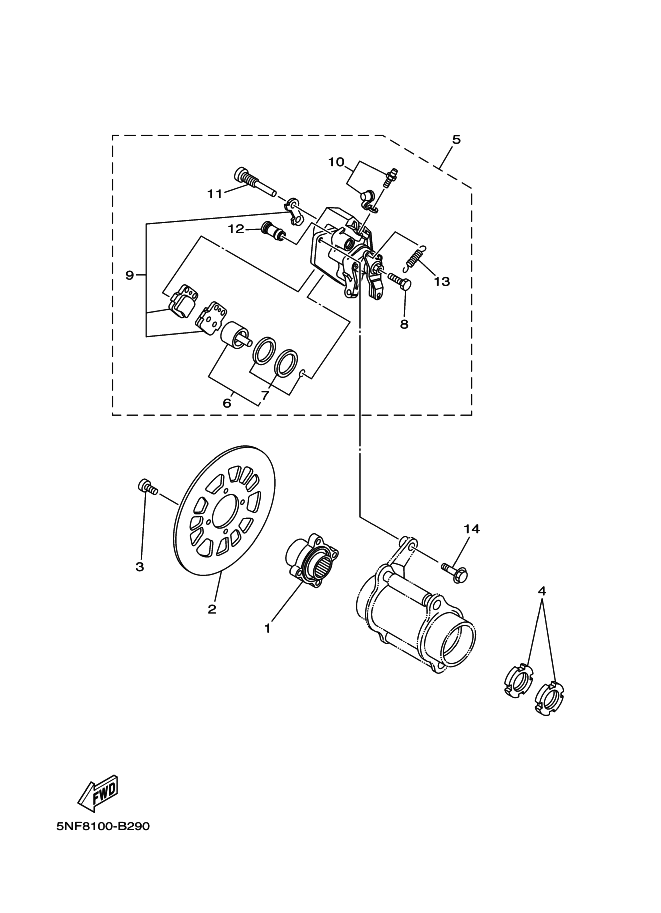 5
10
11
12
9
13
8
7
6
3
2
1
14
4
FWD
5NF8100-B290