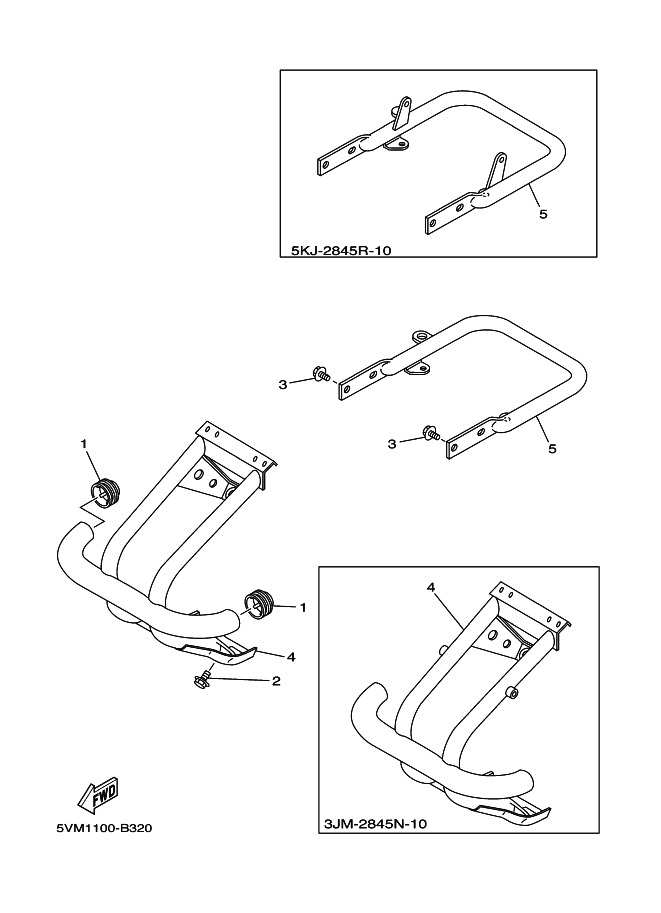 5

5KJ-2845R-10

3

3

5

1

1

4

2

4

FWD

5VM1100-B320

3JM-2845N-10