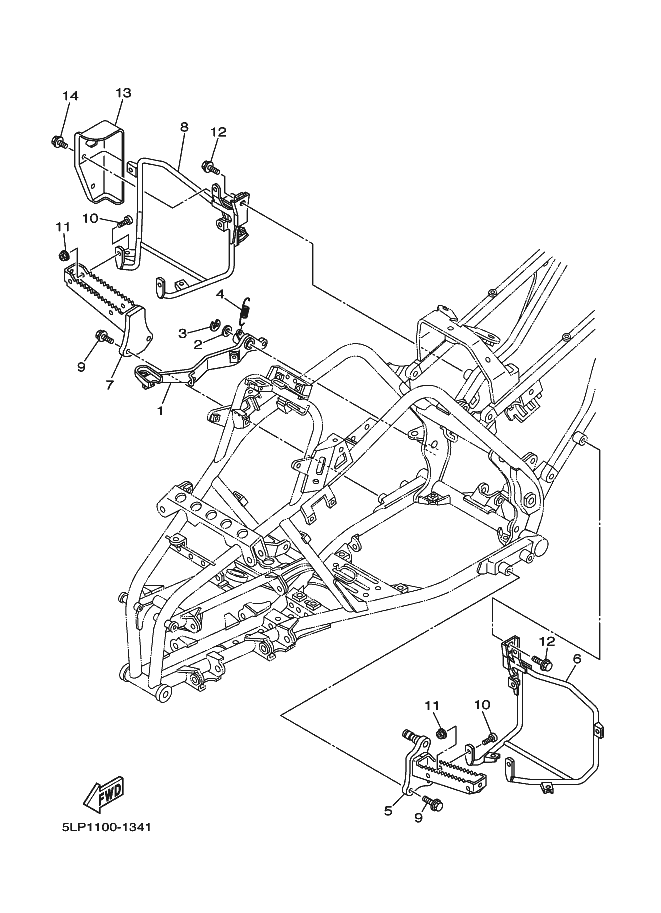 14
13
8
12
10
11
4
3
2
9
7
1
12
6
11
10
5
9
FWD
5LP1100-1341