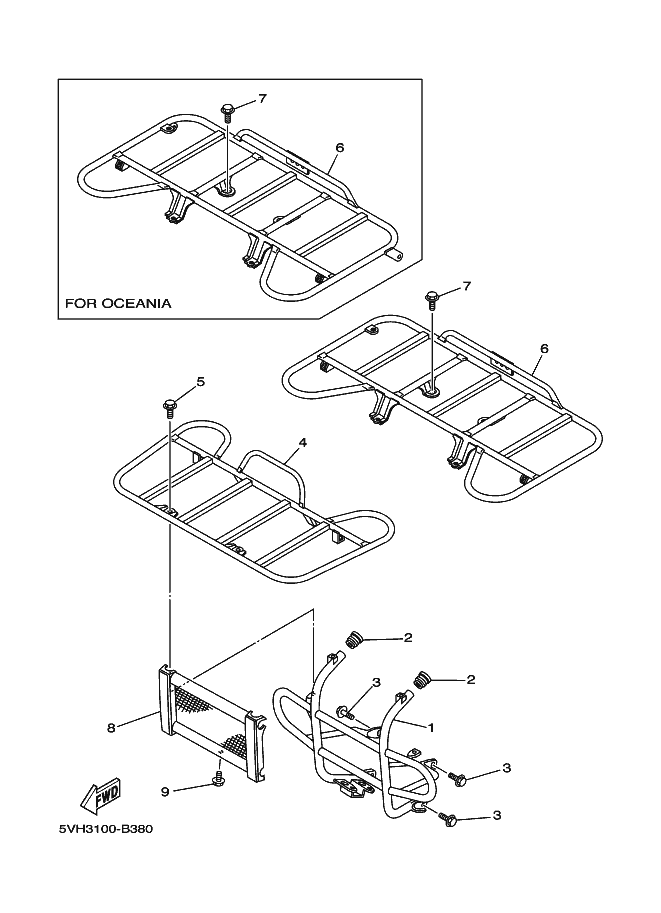 7
6
FOR OCEANIA
7
6
5
4
2
2
3
1
8
3
9
3
FWD
5VH3100-B380