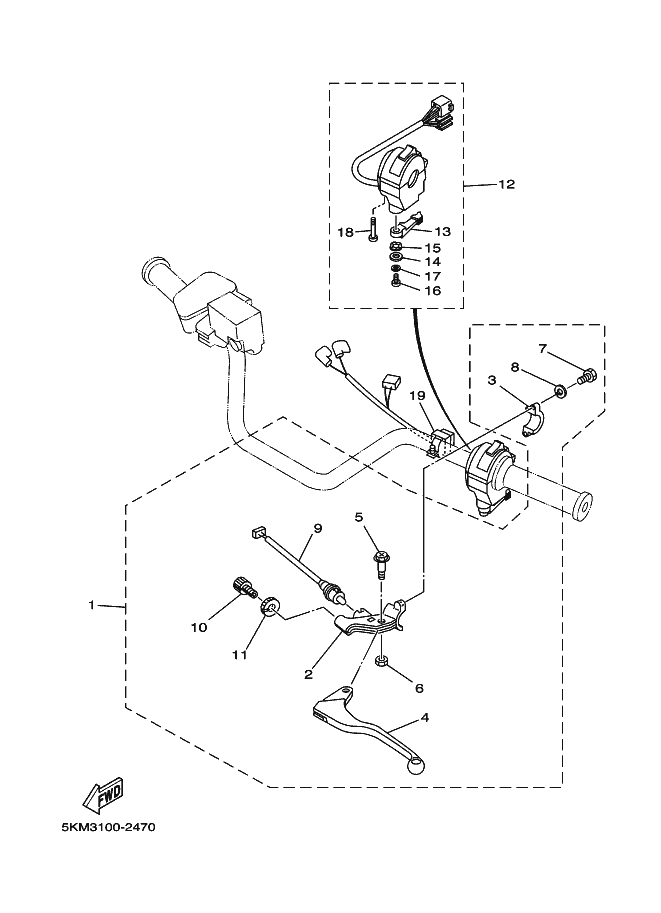 12
18
13
15
14
17
16
7
8
3
19
9
5
1
10
11
2
6
4
FWD
5KM3100-2470