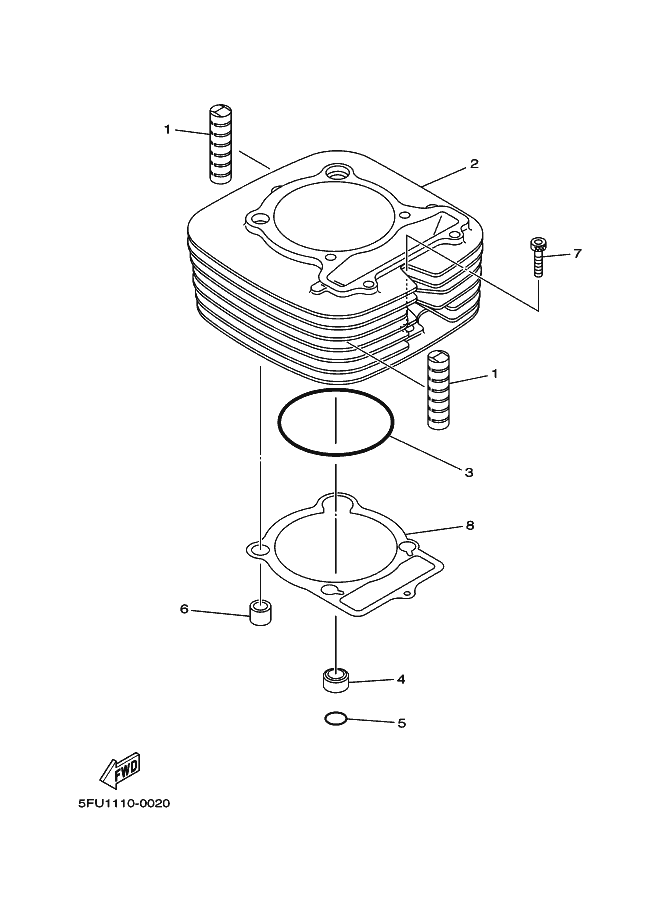 1
2
7
1
3
8
6
4
5
FWD
5FU1110-0020