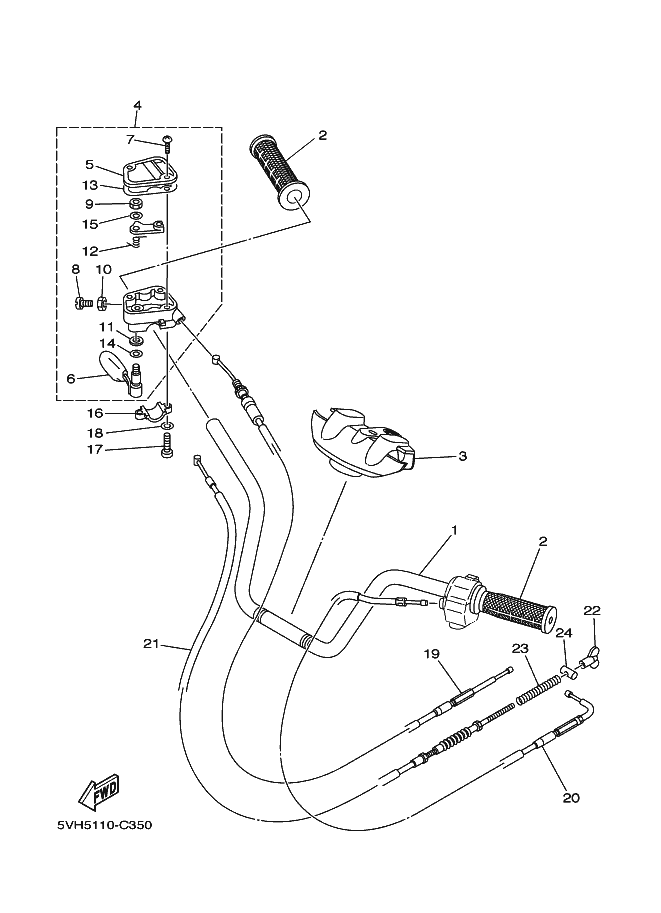 4
7
5
13
9
15
12
8
10
11
14
6
16
18
17
2
3
1
2
22
24
23
19
21
20
FWD
5VH5110-C350