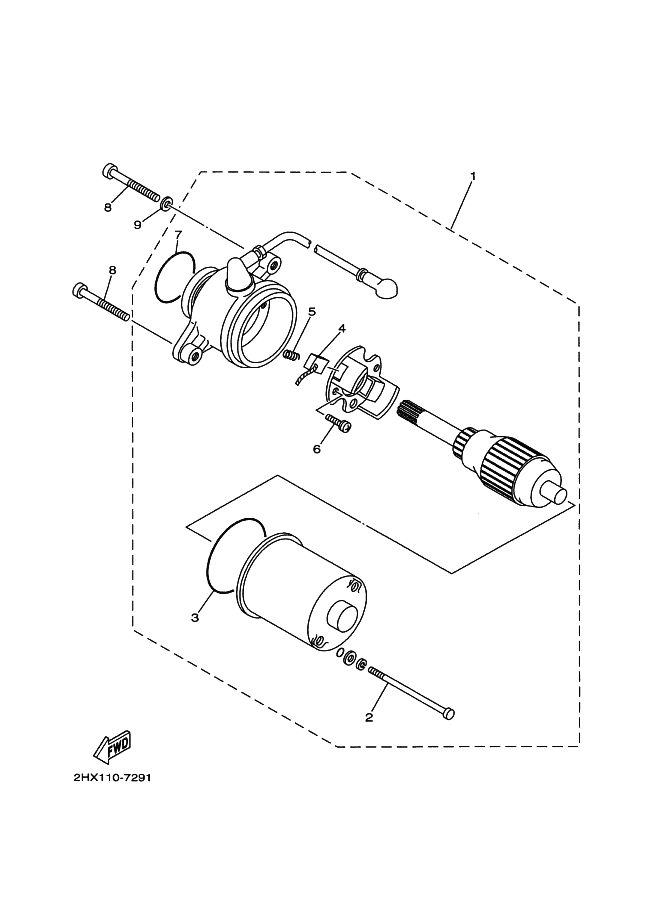 1
8
9
7
8
5
4
6
3
2
FWD
2HX110-7291