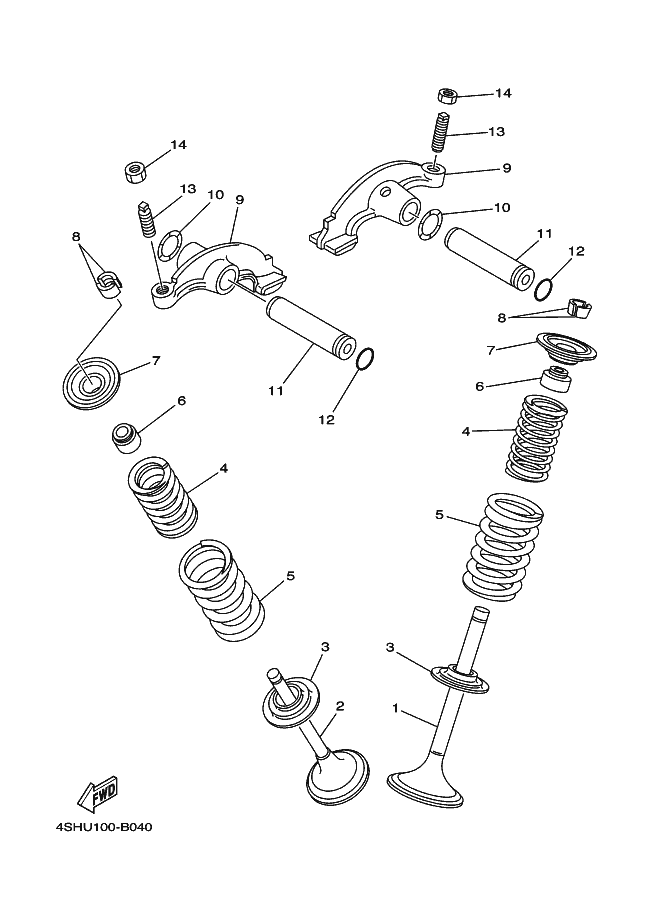 14
13
9
10
11
12
8
7
6
4
5
3
1
14
13
10
9
8
7
11
12
6
4
5
3
2
FWD
4SHU100-B040