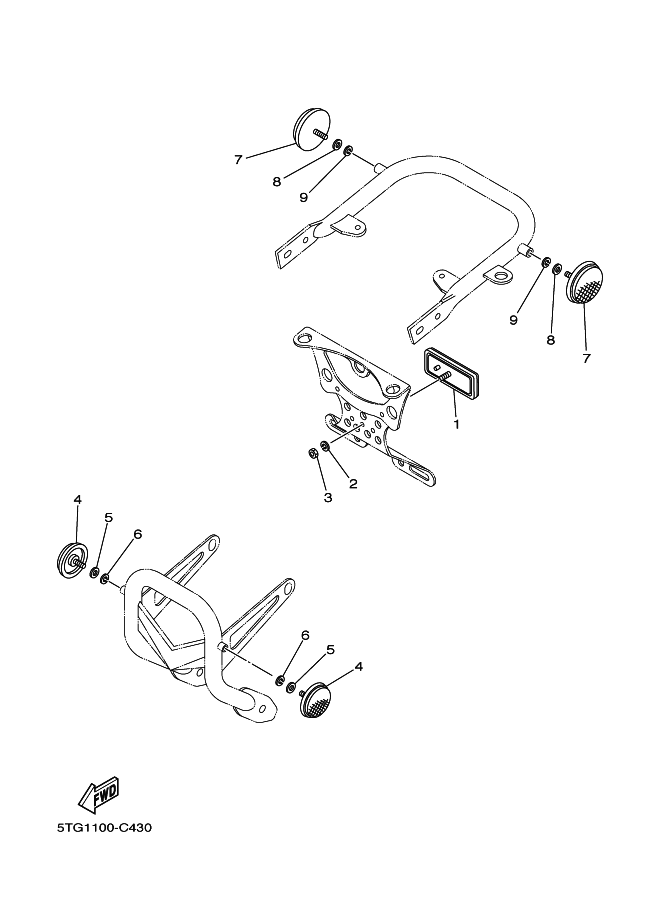 7
8
9
9
8
7
1
3
2
4
5
6
6
5
4
FWD
5TG1100-C430