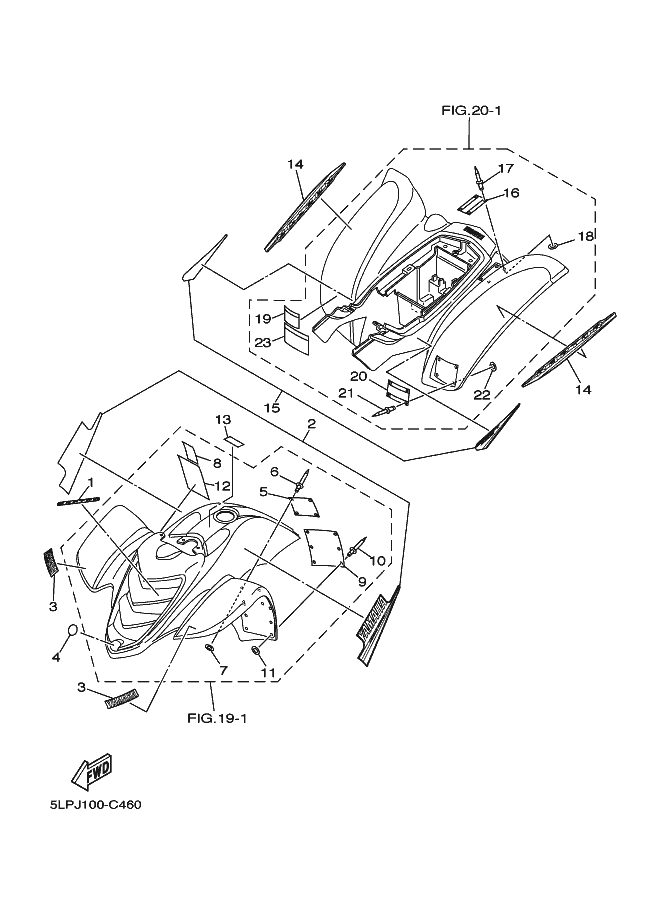 FIG.20-1

14
17
16
18
19
23
20
21
22
14
15
13
2
8
12
6
5
1
10
9
3
4
7
11
3
FIG.19-1

FWD

5LPJ100-C460