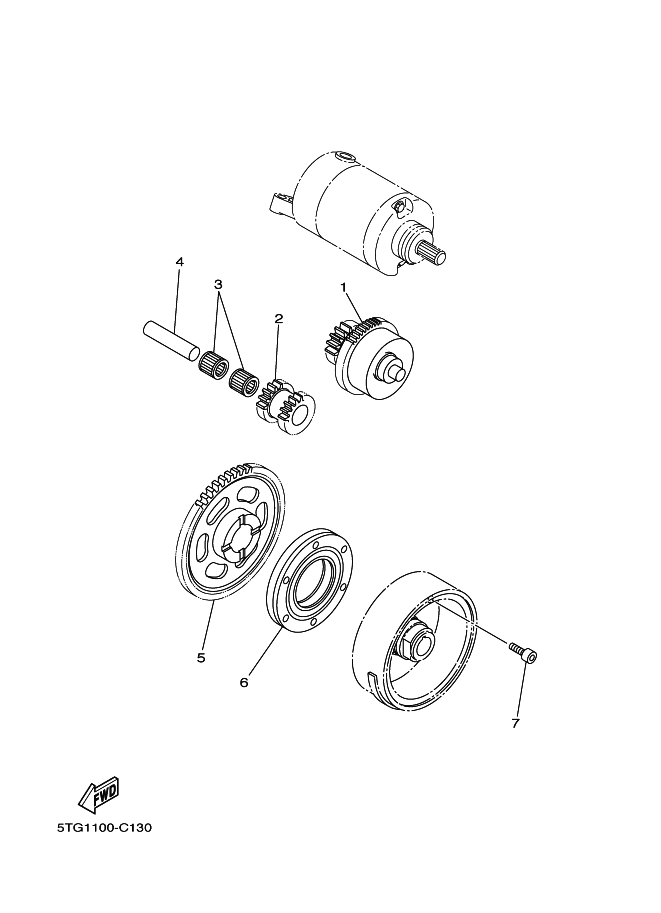 4
3
2
1
5
6
7
FWD
5TG1100-C130