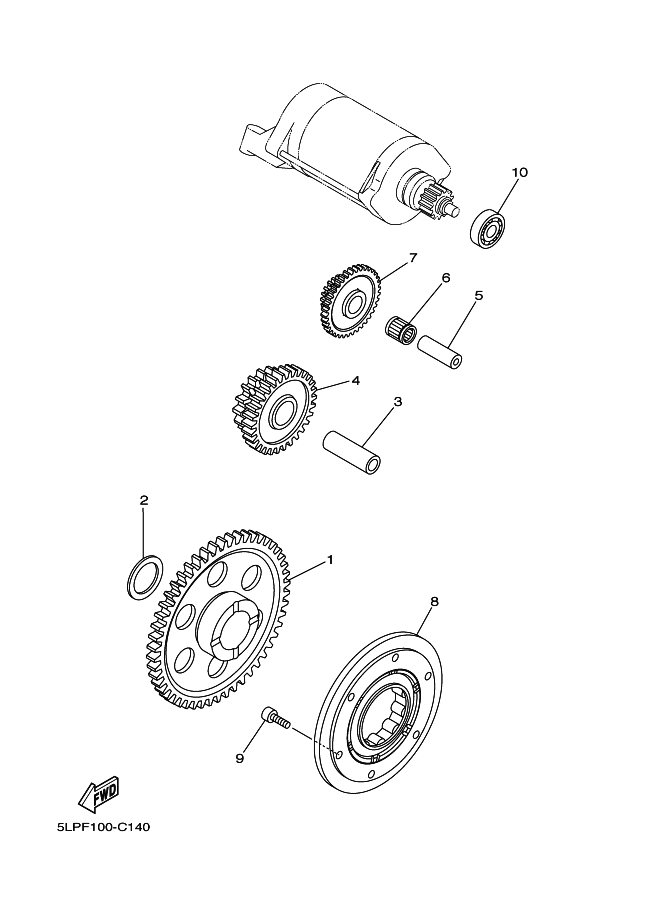 10
7
6
5
4
3
2
1
8
9
FWD
5LPF100-C140