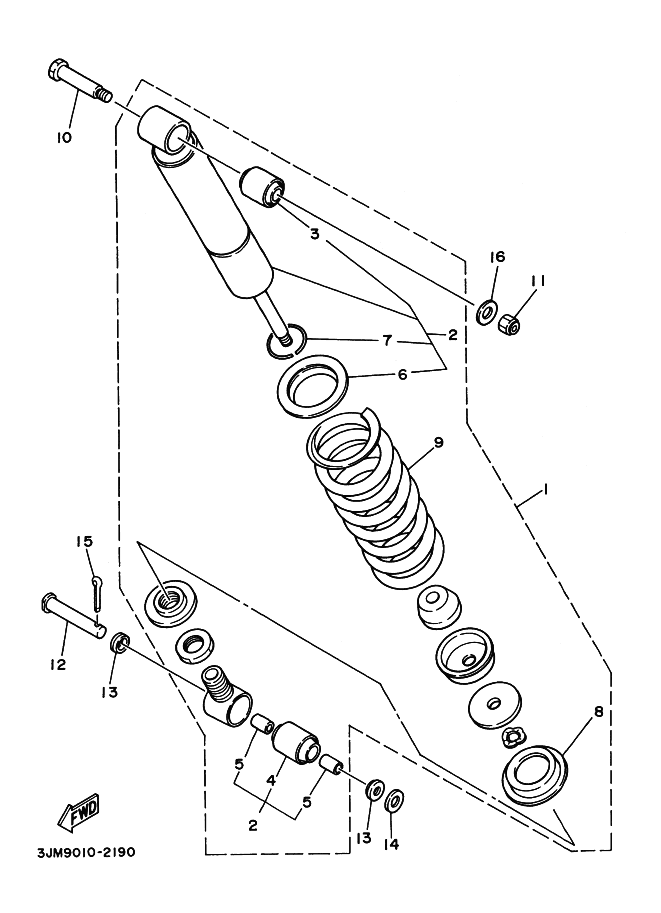 10
3
16
11
7
2
6
9
1
15
12
13
8
5
4
5
2
13
14
FWD
3JM9010-2190