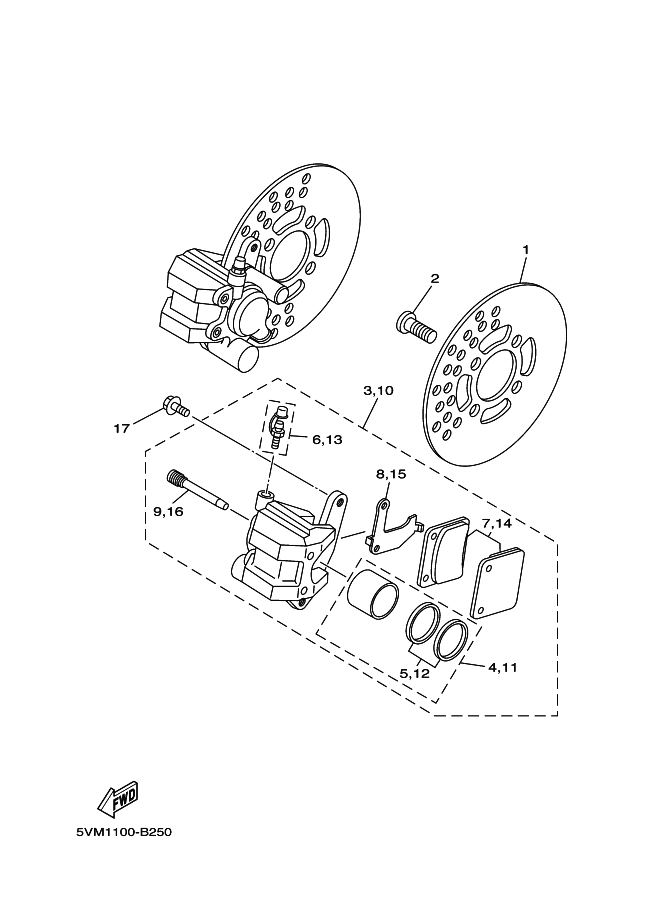 1
2
3,10
17
6,13
8,15
9,16
7,14
5,12
4,11
FWD
5VM1100-B250