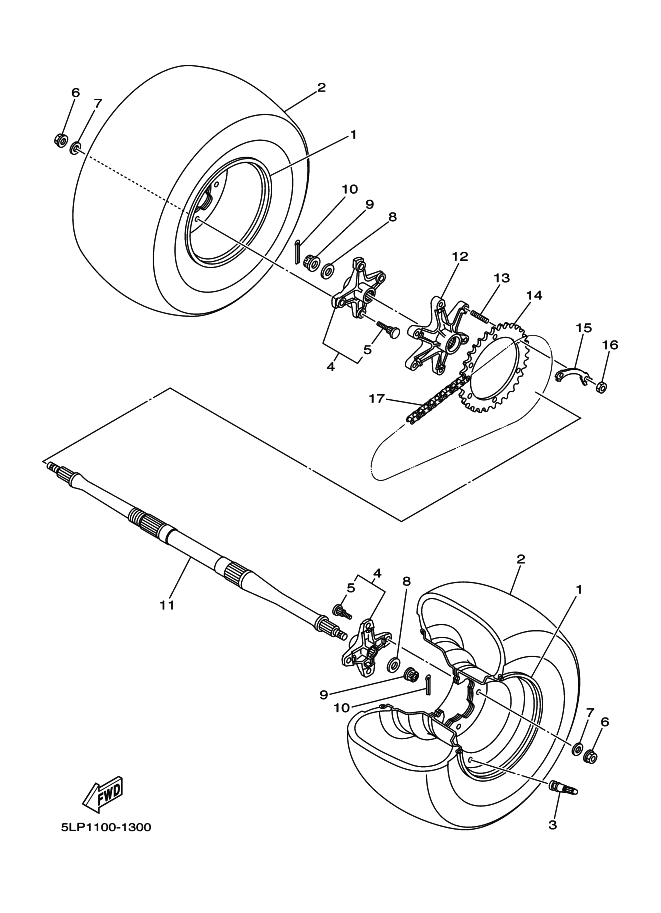 6
7
2
1
10
9
8
12
13
14
15
16
5
4
17
11
4
5
8
2
1
9
10
7
6
3
FWD
5LP1100-1300