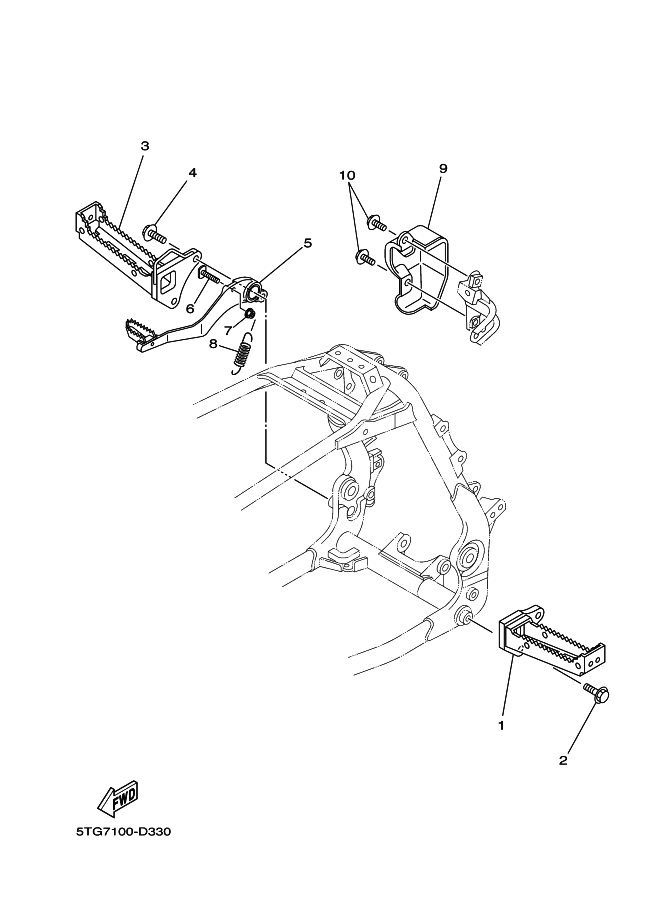 3
4
10
9
5
6
7
8
1
2
FWD
5TG7100-D330